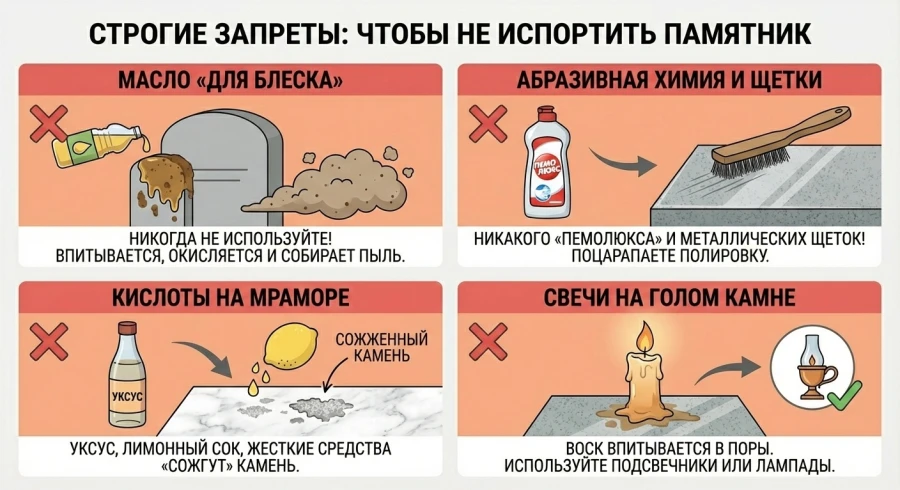 СТРОГИЕ ЗАПРЕТЫ: ЧТОБЫ НЕ ИСПОРТИТЬ ПАМЯТНИК

МАСЛО «ДЛЯ БЛЕСКА»

НИКОГДА НЕ ИСПОЛЬЗУЙТЕ! ВПИТЫВАЕТСЯ, ОКИСЛЯЕТСЯ И СОБИРАЕТ ПЫЛЬ.

АБРАЗИВНАЯ ХИМИЯ И ЩЕТКИ

ПЕМО ЛЮКС

НИКАКОГО «ПЕМОЛЮКСА» И МЕТАЛЛИЧЕСКИХ ЩЕТОК! ПОЦАРАПАЕТЕ ПОЛИРОВКУ.

КИСЛОТЫ НА МРАМОРЕ

УКСУС

СОЖЖЕННЫЙ КАМЕНЬ

УКСУС, ЛИМОННЫЙ СОК, ЖЕСТКИЕ СРЕДСТВА «СОЖГУТ» КАМЕНЬ.

СВЕЧИ НА ГОЛОМ КАМНЕ

ВОСК ВПИТЫВАЕТСЯ В ПОРЫ. ИСПОЛЬЗУЙТЕ ПОДСВЕЧНИКИ ИЛИ ЛАМПАДЫ.